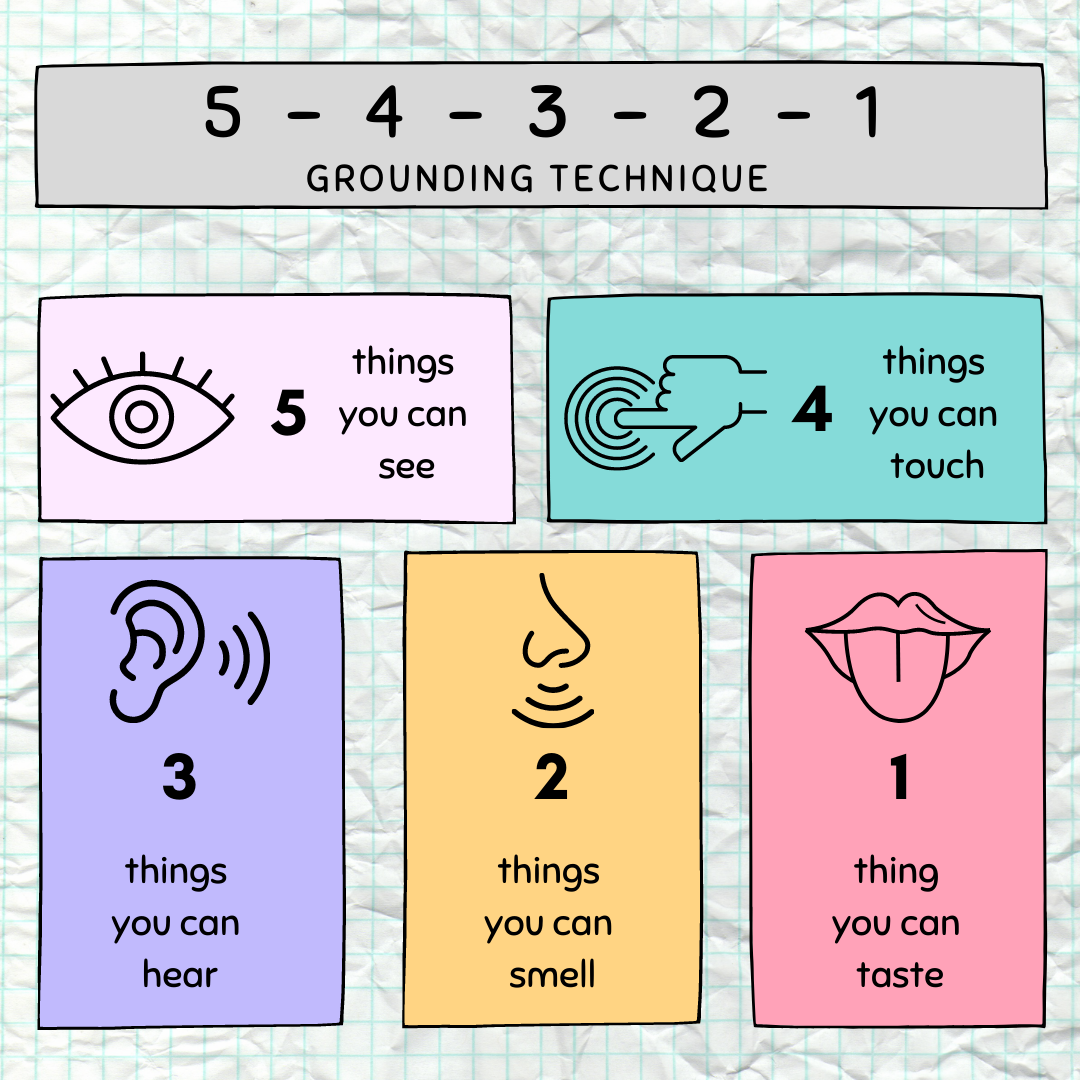 5 - 4 - 3 - 2 - 1
GROUNDING TECHNIQUE

5 things you can see

4 things you can touch

3 things you can hear

2 things you can smell

1 thing you can taste